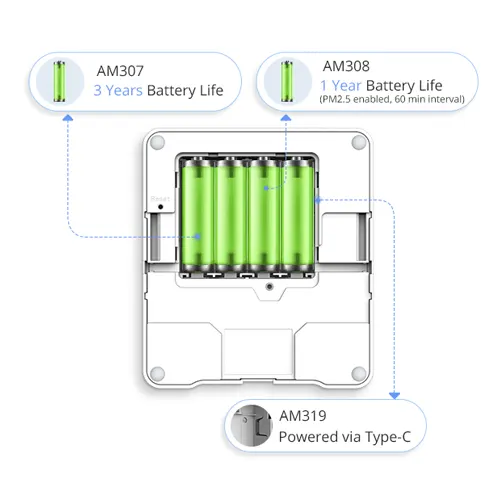 AM307
3 Years Battery Life

AM308
1 Year Battery Life
(PM2.5 enabled, 60 min interval)

Reset

AM319
Powered via Type-C